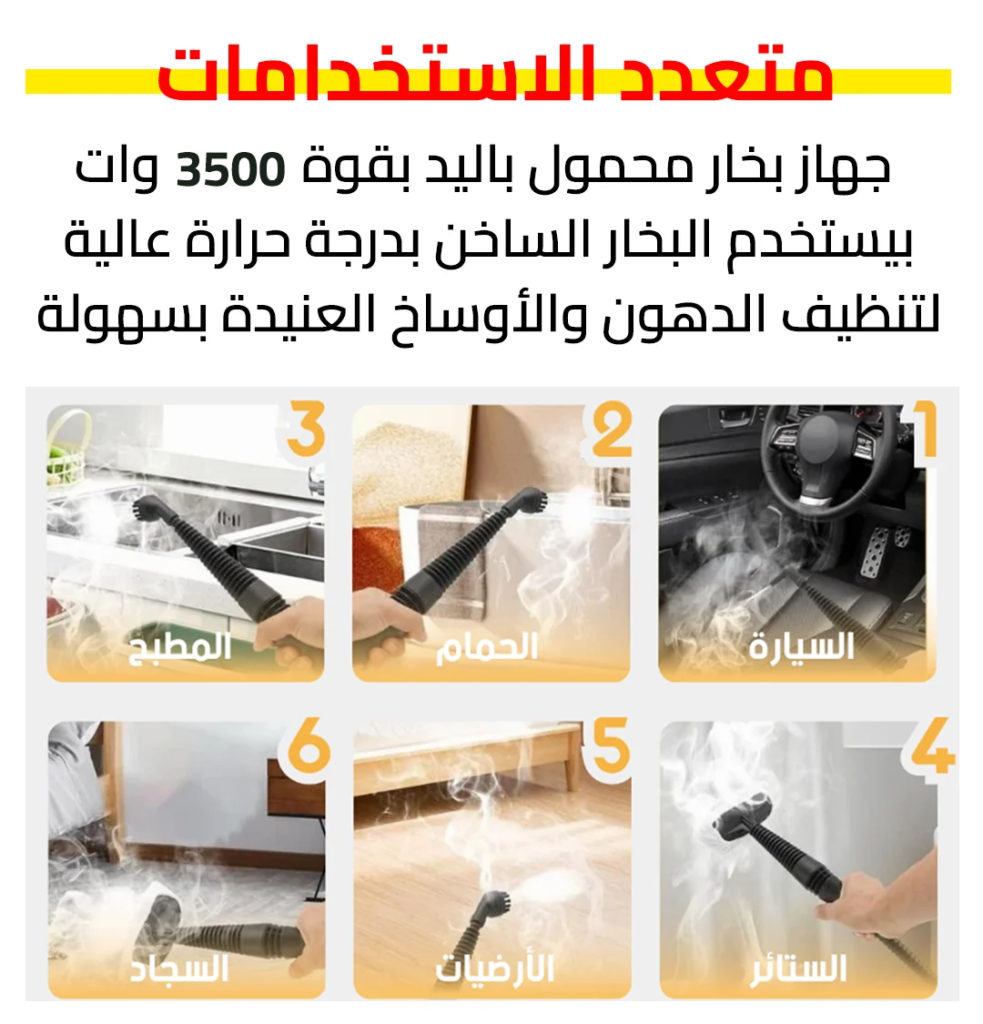 متعدد الاستخدامات

جهاز بخار محمول باليد بقوة 3500 وات بيستخدم البخار الساخن بدرجة حرارة عالية لتنظيف الدهون والأوساخ العنيدة بسهولة

1
السيارة

2
الحمام

3
المطبخ

4
الستائر

5
الأرضيات

6
السجاد